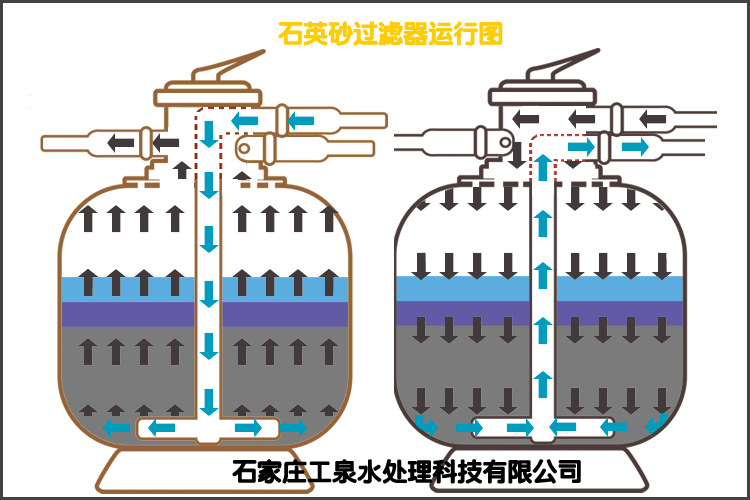 石英砂过滤器运行图

石家庄工泉水处理科技有限公司